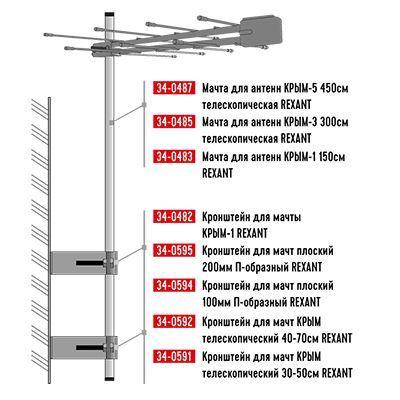 34-0487 Мачта для антенн КРЫМ-5 450см телескопическая REXANT

34-0485 Мачта для антенн КРЫМ-3 300см телескопическая REXANT

34-0483 Мачта для антенн КРЫМ-1 150см REXANT

34-0482 Кронштейн для мачты КРЫМ-1 REXANT

34-0595 Кронштейн для мачт плоский 200мм П-образный REXANT

34-0594 Кронштейн для мачт плоский 100мм П-образный REXANT

34-0592 Кронштейн для мачт КРЫМ телескопический 40-70см REXANT

34-0591 Кронштейн для мачт КРЫМ телескопический 30-50см REXANT